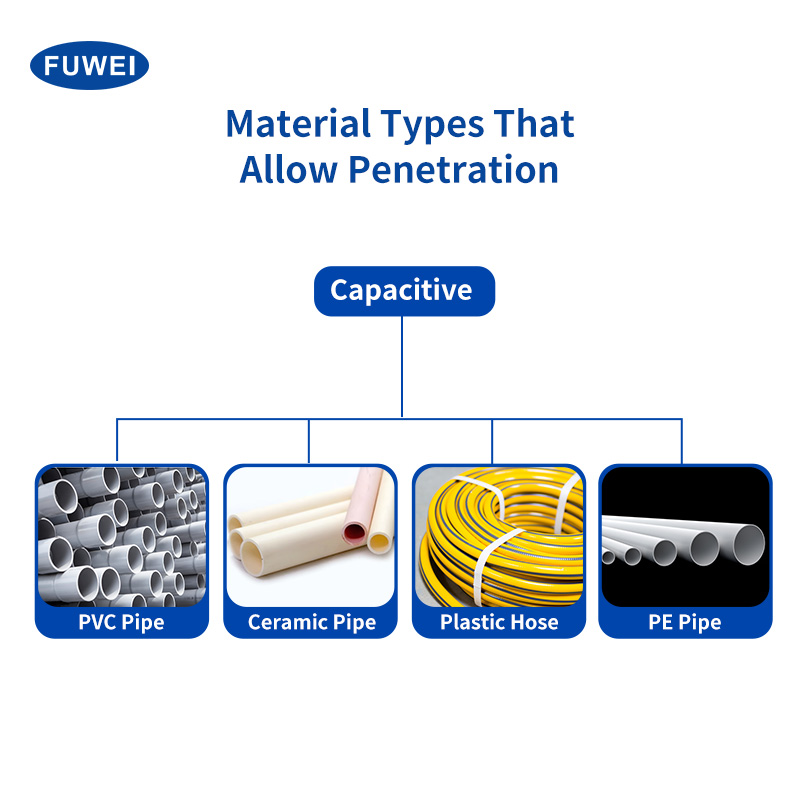 FUWEI

Material Types That Allow Penetration

Capacitive

PVC Pipe

Ceramic Pipe

Plastic Hose

PE Pipe